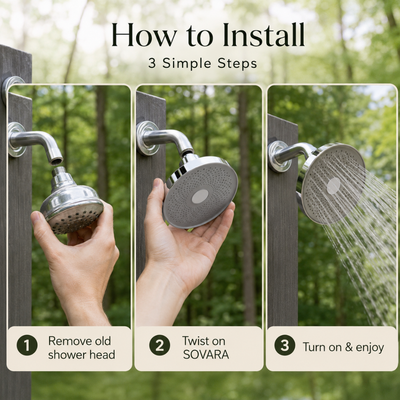 How to Install

3 Simple Steps

1 Remove old shower head

2 Twist on SOVARA

3 Turn on & enjoy