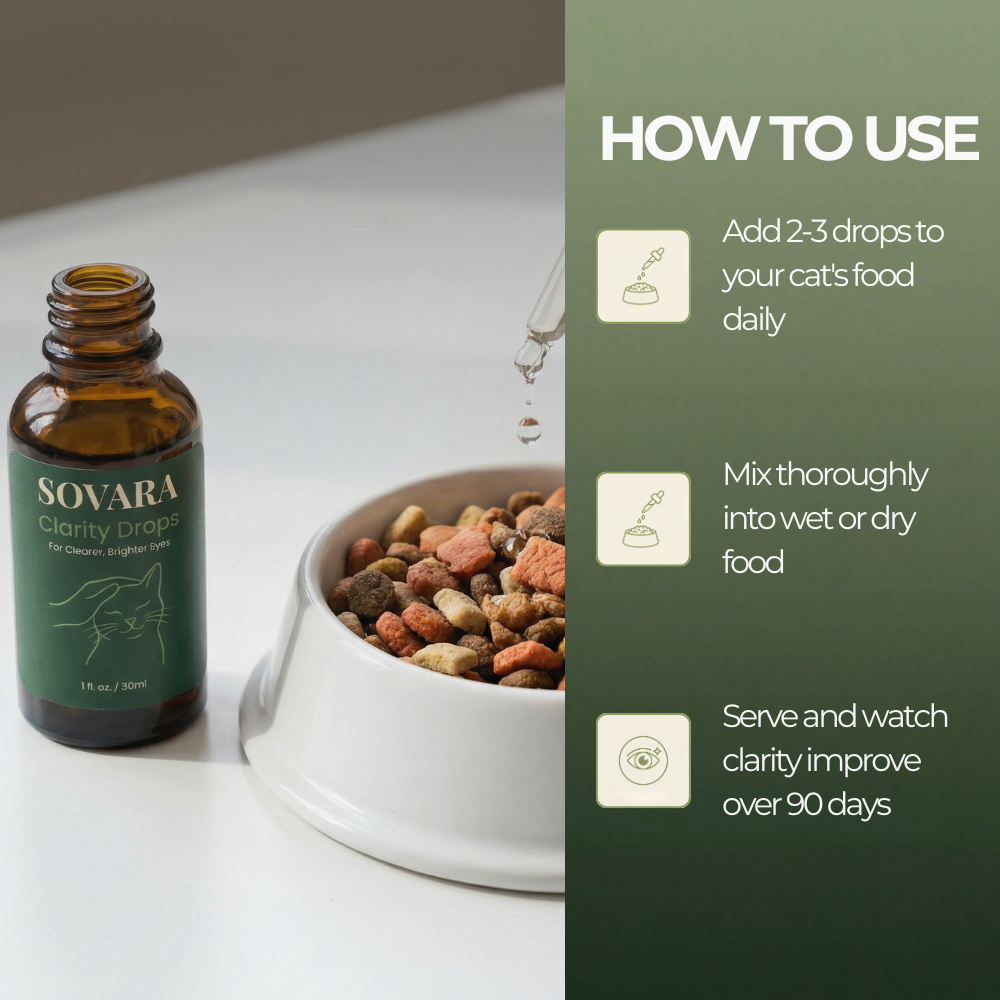 SOVARA
Clarity Drops
For Clearer, Brighter Eyes

1 fl. oz. / 30ml

HOW TO USE

Add 2-3 drops to your cat's food daily

Mix thoroughly into wet or dry food

Serve and watch clarity improve over 90 days